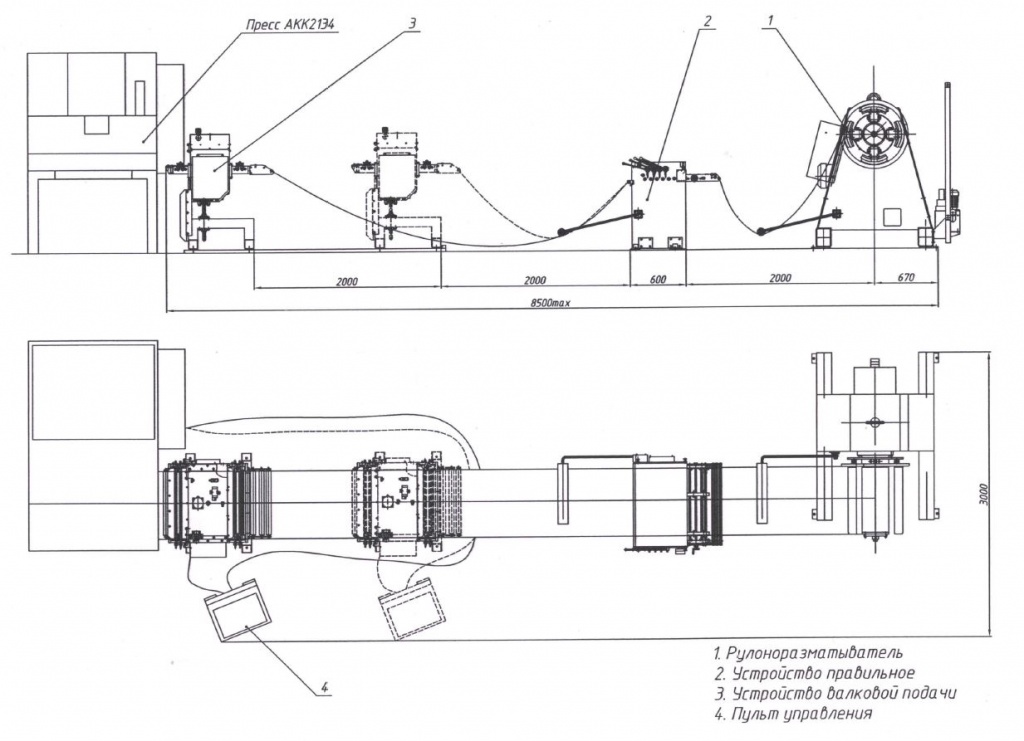 Пресс АКК2134
3
2
1
2000
2000
600
2000
670
8500max
3000
4
1. Рулоноразматыватель
2. Устройство правильное
3. Устройство валковой подачи
4. Пульт управления