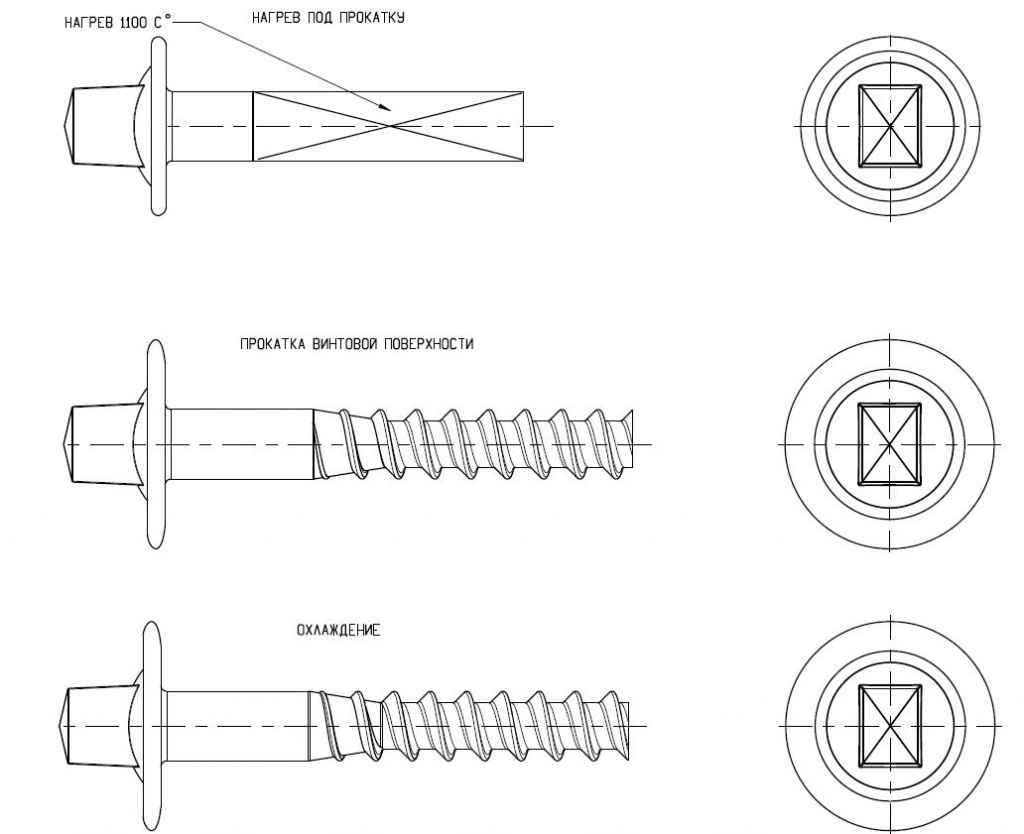 НАГРЕВ 1100 С°

НАГРЕВ ПОД ПРОКАТКУ

ПРОКАТКА ВИНТОВОЙ ПОВЕРХНОСТИ

ОХЛАЖДЕНИЕ